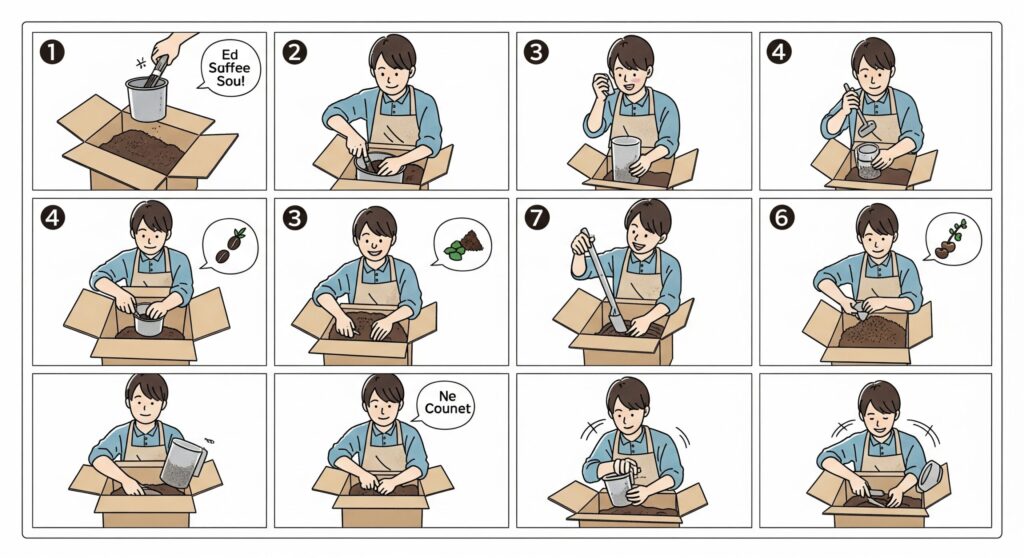 1

Ed Saffee Sou!

2

3

4

4

3

7

6

Ne Counet